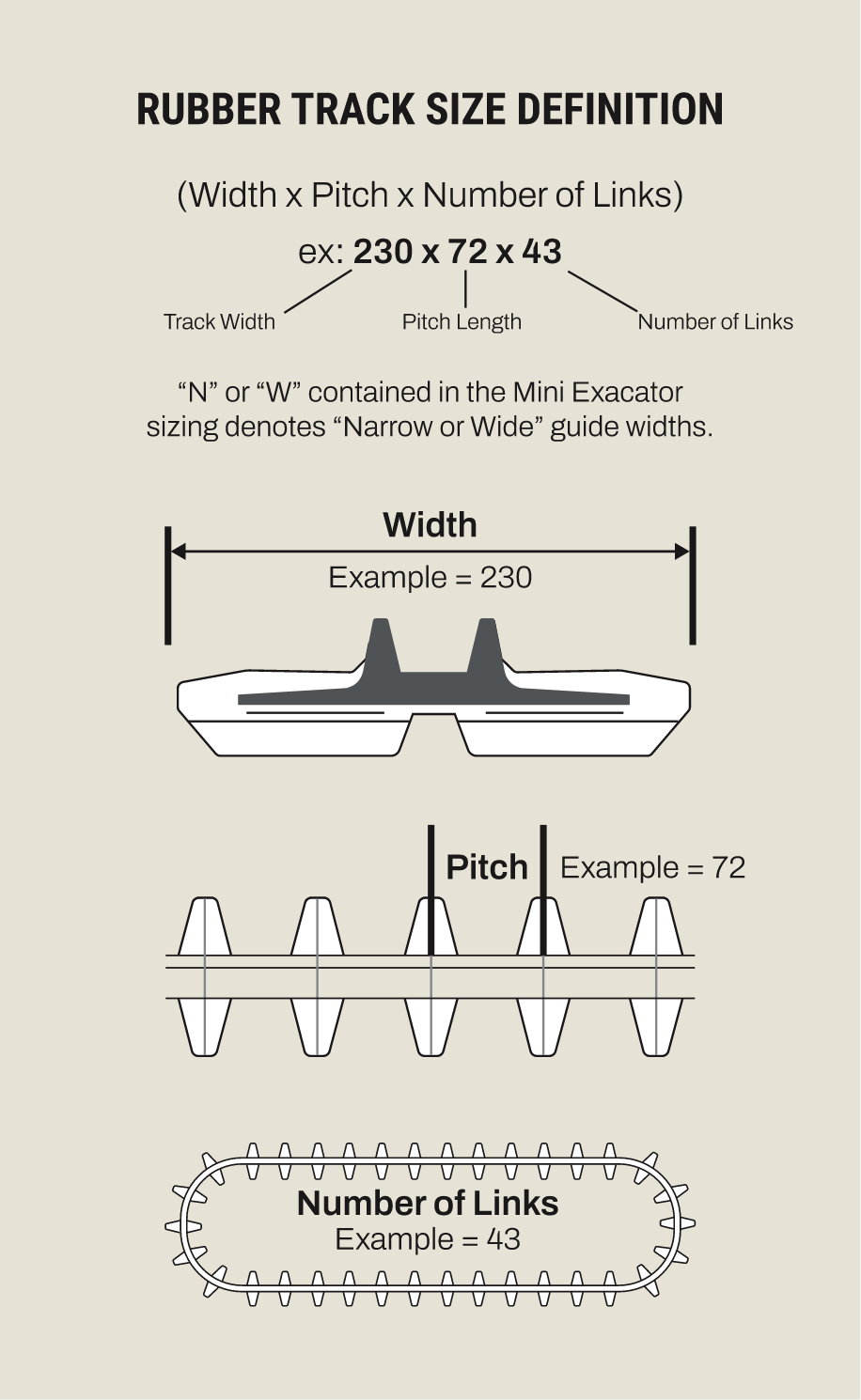 RUBBER TRACK SIZE DEFINITION

(Width x Pitch x Number of Links)

ex: 230 x 72 x 43

Track Width

Pitch Length

Number of Links

“N” or “W” contained in the Mini Exacator sizing denotes “Narrow or Wide” guide widths.

Width

Example = 230

Pitch

Example = 72

Number of Links

Example = 43